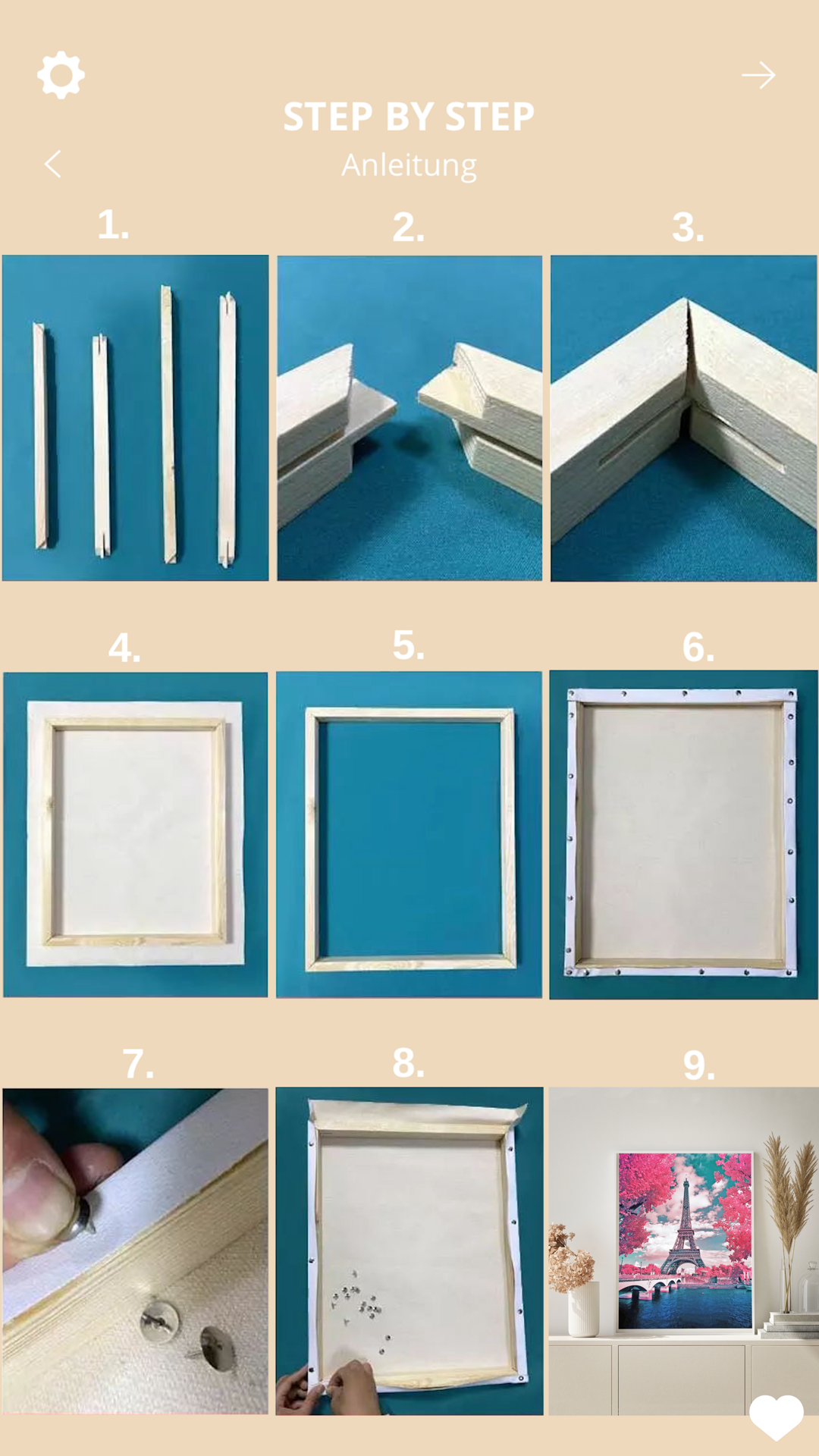 STEP BY STEP
Anleitung

1.

2.

3.

4.

5.

6.

7.

8.

9.